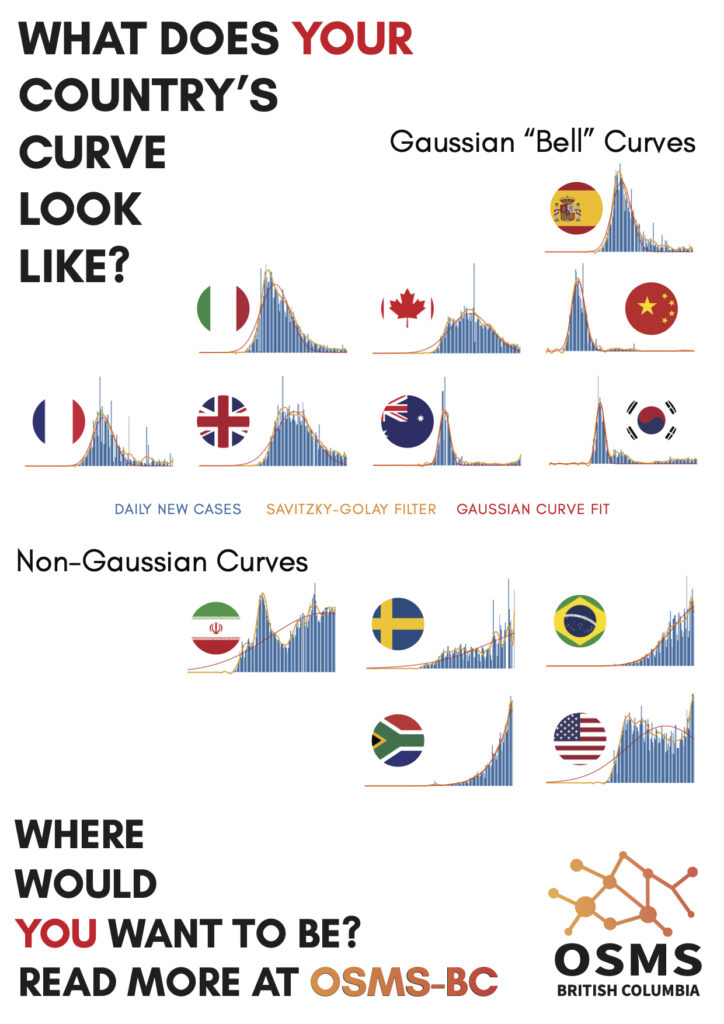 WHAT DOES YOUR COUNTRY'S CURVE LOOK LIKE?

Gaussian "Bell" Curves

DAILY NEW CASES SAVITZKY-GOLAY FILTER GAUSSIAN CURVE FIT

Non-Gaussian Curves

WHERE WOULD YOU WANT TO BE?

READ MORE AT OSMS-BC

OSMS
BRITISH COLUMBIA